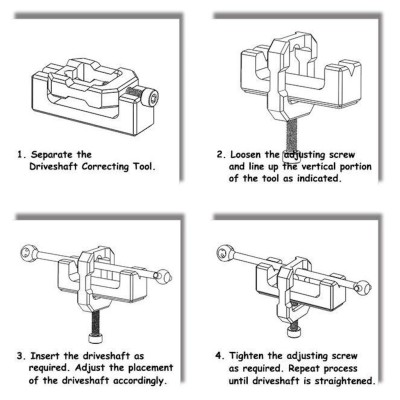 1. Separate the Driveshaft Correcting Tool.

2. Loosen the adjusting screw and line up the vertical portion of the tool as indicated.

3. Insert the driveshaft as required. Adjust the placement of the driveshaft accordingly.

4. Tighten the adjusting screw as required. Repeat process until driveshaft is straightened.